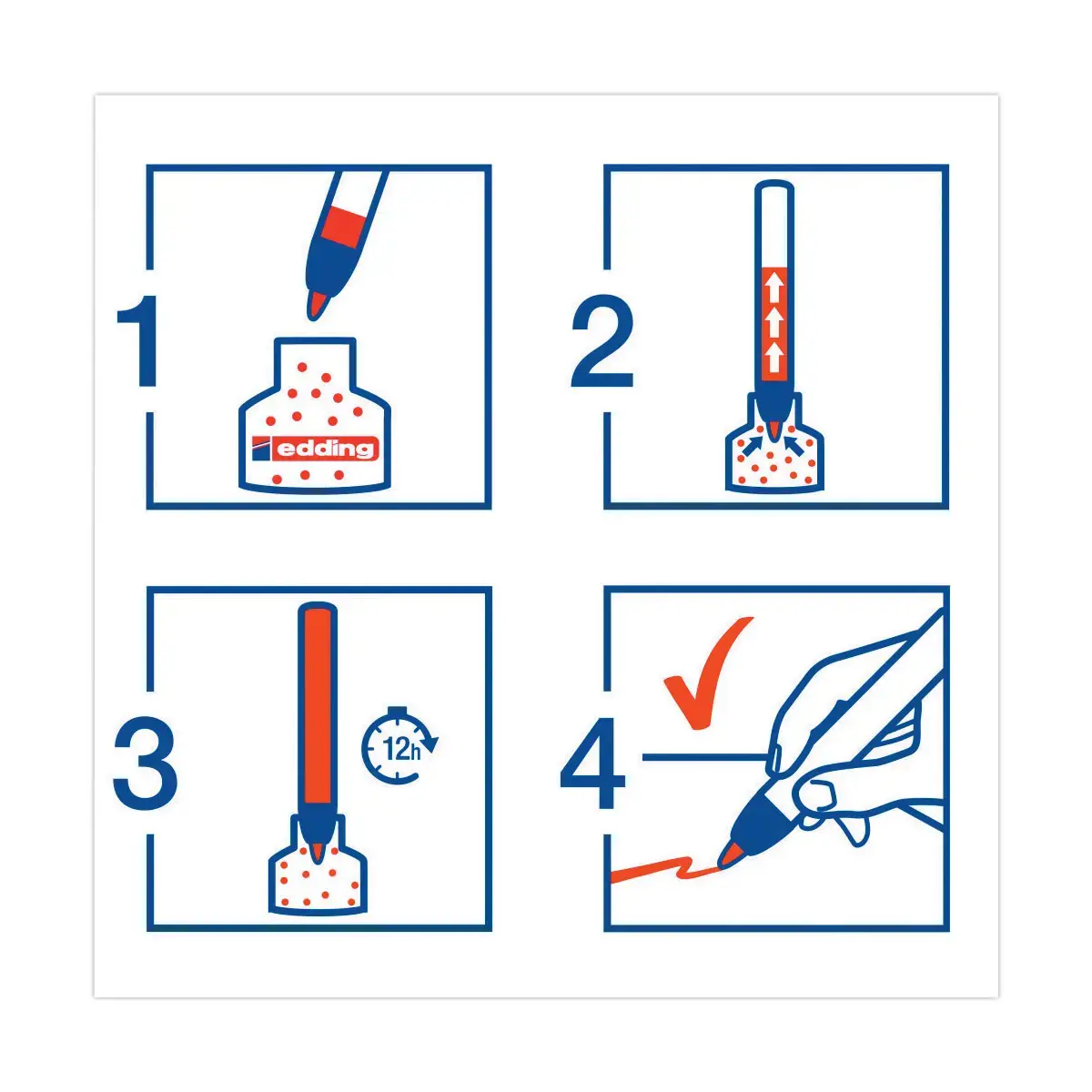 1

edding

2

3

12h

4