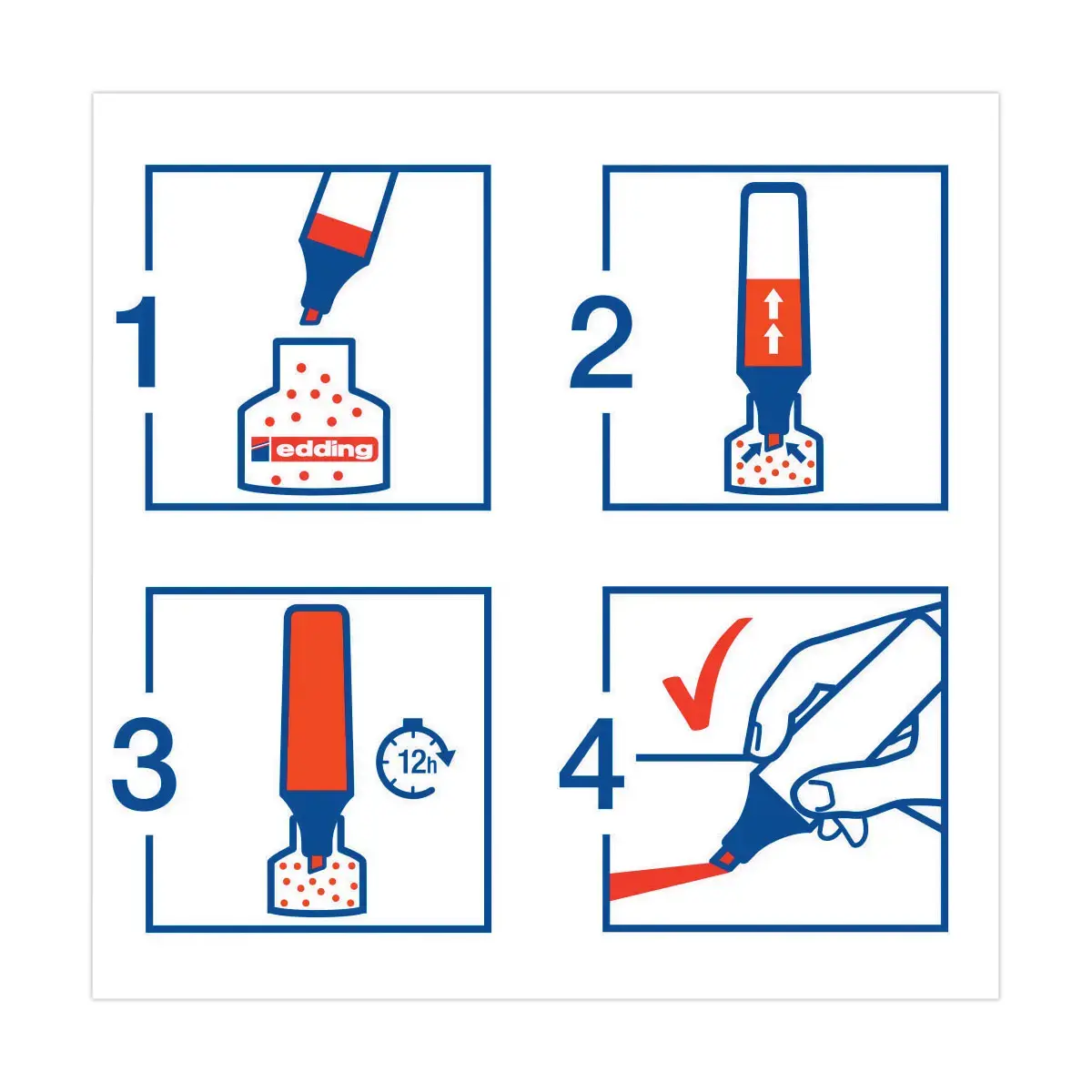 1

edding

2

3

12h

4