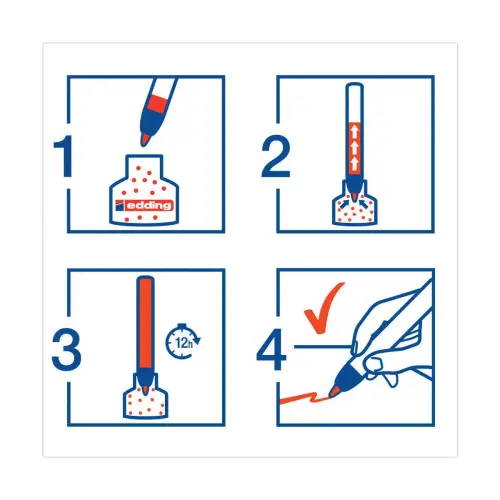 1

edding

2

3

12h

4