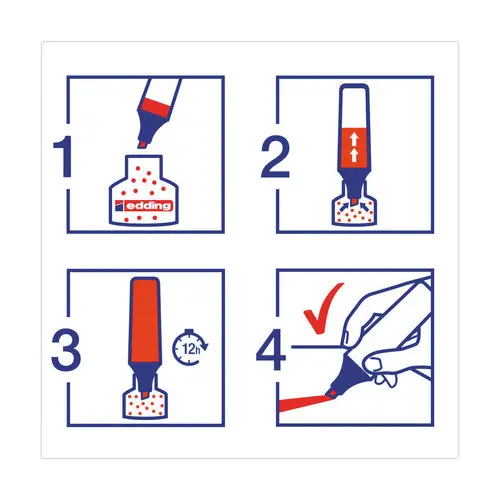 1

edding

2

3

12h

4