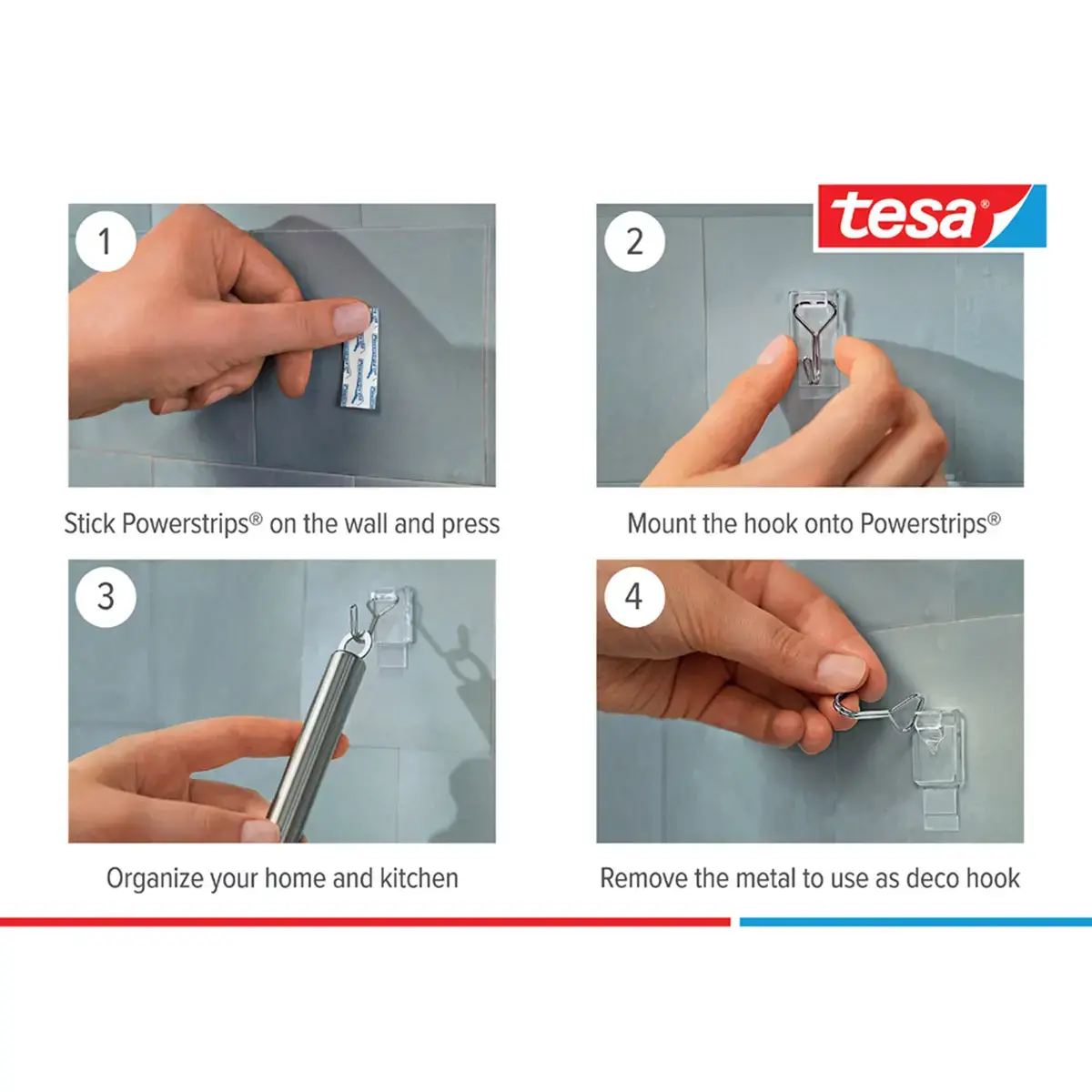 tesa®

1

Stick Powerstrips® on the wall and press

2

Mount the hook onto Powerstrips®

3

Organize your home and kitchen

4

Remove the metal to use as deco hook