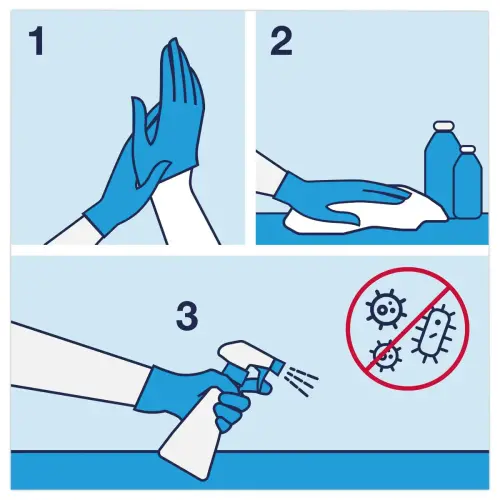 1

2

3