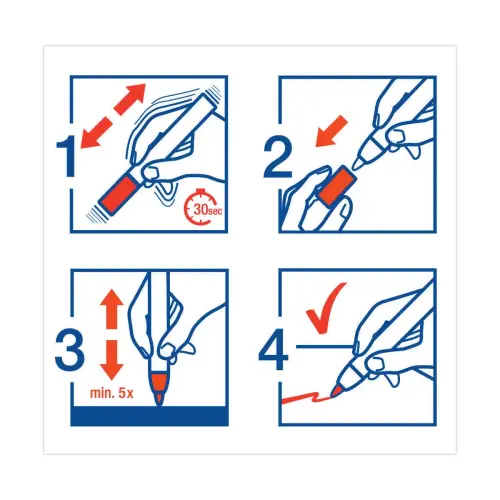 1

30sec

2

3

min. 5x

4